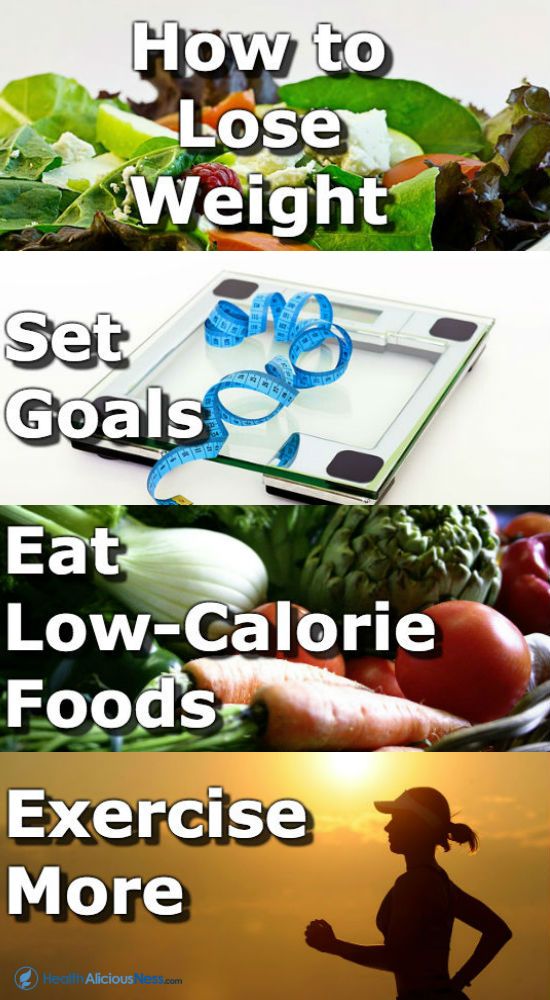 How to Lose Weight

Set Goals

Eat Low-Calorie Foods

Exercise More

HealthAliciousNess.com