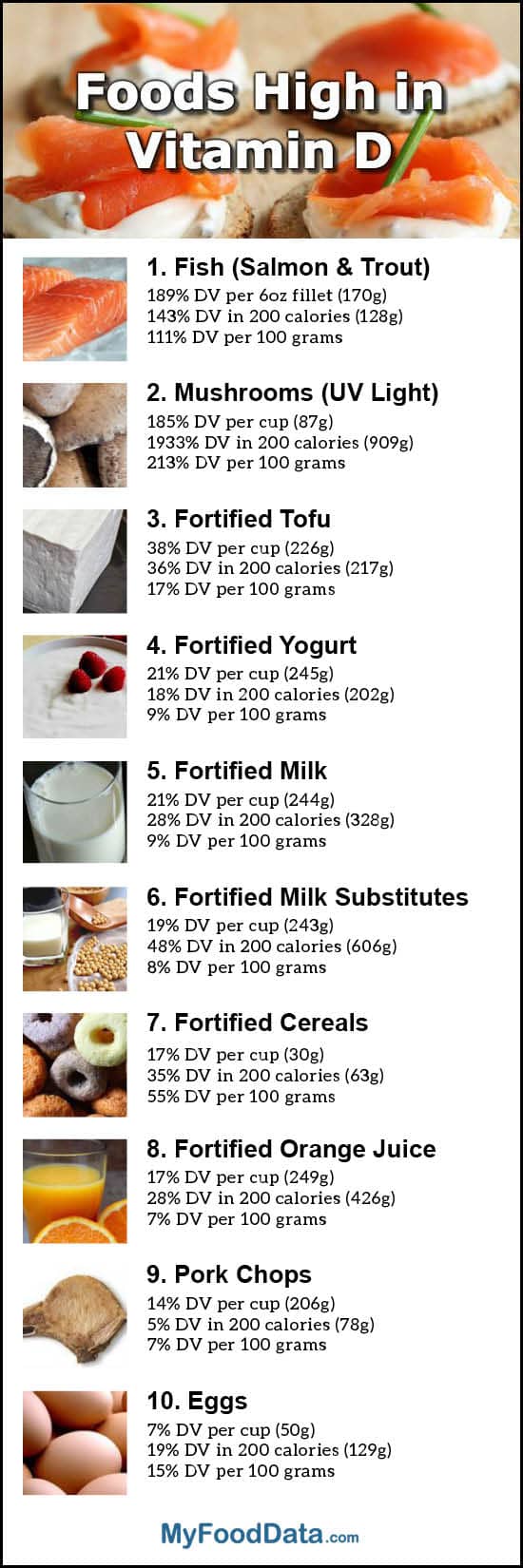 Foods High in Vitamin D

1. Fish (Salmon & Trout)
189% DV per 6oz fillet (170g)
143% DV in 200 calories (128g)
111% DV per 100 grams

2. Mushrooms (UV Light)
185% DV per cup (87g)
1933% DV in 200 calories (909g)
213% DV per 100 grams

3. Fortified Tofu
38% DV per cup (226g)
36% DV in 200 calories (217g)
17% DV per 100 grams

4. Fortified Yogurt
21% DV per cup (245g)
18% DV in 200 calories (202g)
9% DV per 100 grams

5. Fortified Milk
21% DV per cup (244g)
28% DV in 200 calories (328g)
9% DV per 100 grams

6. Fortified Milk Substitutes
19% DV per cup (243g)
48% DV in 200 calories (606g)
8% DV per 100 grams

7. Fortified Cereals
17% DV per cup (30g)
35% DV in 200 calories (63g)
55% DV per 100 grams

8. Fortified Orange Juice
17% DV per cup (249g)
28% DV in 200 calories (426g)
7% DV per 100 grams

9. Pork Chops
14% DV per cup (206g)
5% DV in 200 calories (78g)
7% DV per 100 grams

10. Eggs
7% DV per cup (50g)
19% DV in 200 calories (129g)
15% DV per 100 grams

MyFoodData.com