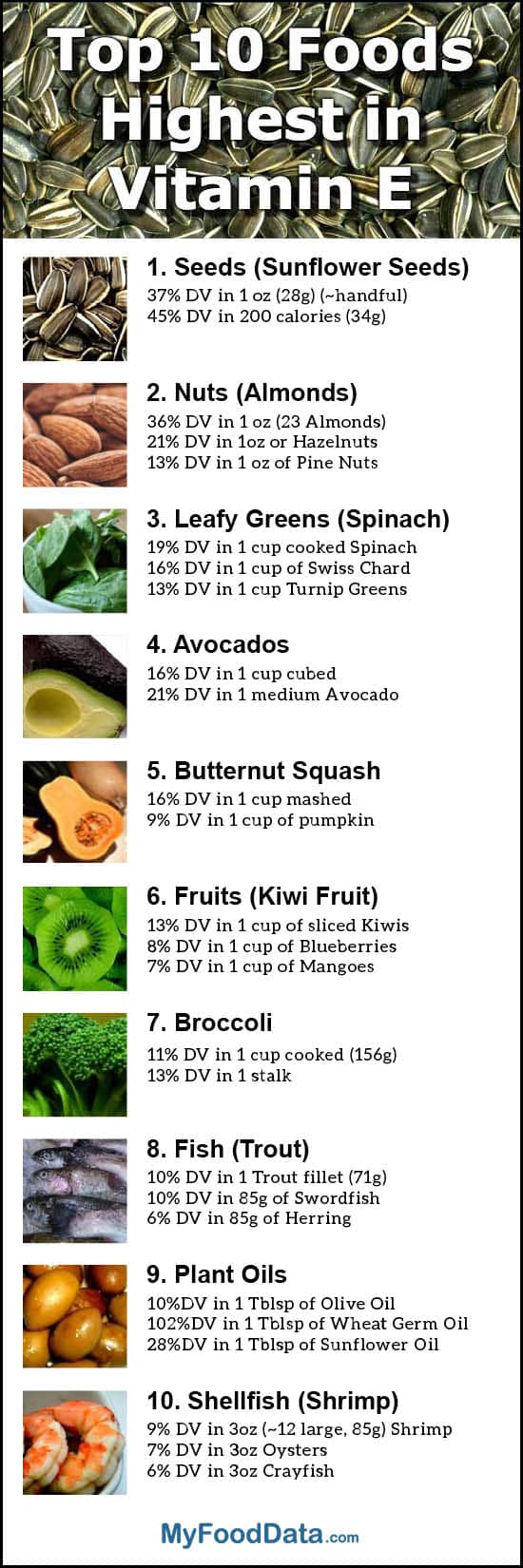 Top 10 Foods Highest in Vitamin E

1. Seeds (Sunflower Seeds)
37% DV in 1 oz (28g) (~handful)
45% DV in 200 calories (34g)

2. Nuts (Almonds)
36% DV in 1 oz (23 Almonds)
21% DV in 1oz or Hazelnuts
13% DV in 1 oz of Pine Nuts

3. Leafy Greens (Spinach)
19% DV in 1 cup cooked Spinach
16% DV in 1 cup of Swiss Chard
13% DV in 1 cup Turnip Greens

4. Avocados
16% DV in 1 cup cubed
21% DV in 1 medium Avocado

5. Butternut Squash
16% DV in 1 cup mashed
9% DV in 1 cup of pumpkin

6. Fruits (Kiwi Fruit)
13% DV in 1 cup of sliced Kiwis
8% DV in 1 cup of Blueberries
7% DV in 1 cup of Mangoes

7. Broccoli
11% DV in 1 cup cooked (156g)
13% DV in 1 stalk

8. Fish (Trout)
10% DV in 1 Trout fillet (71g)
10% DV in 85g of Swordfish
6% DV in 85g of Herring

9. Plant Oils
10%DV in 1 Tblsp of Olive Oil
102%DV in 1 Tblsp of Wheat Germ Oil
28%DV in 1 Tblsp of Sunflower Oil

10. Shellfish (Shrimp)
9% DV in 3oz (~12 large, 85g) Shrimp
7% DV in 3oz Oysters
6% DV in 3oz Crayfish

MyFoodData.com