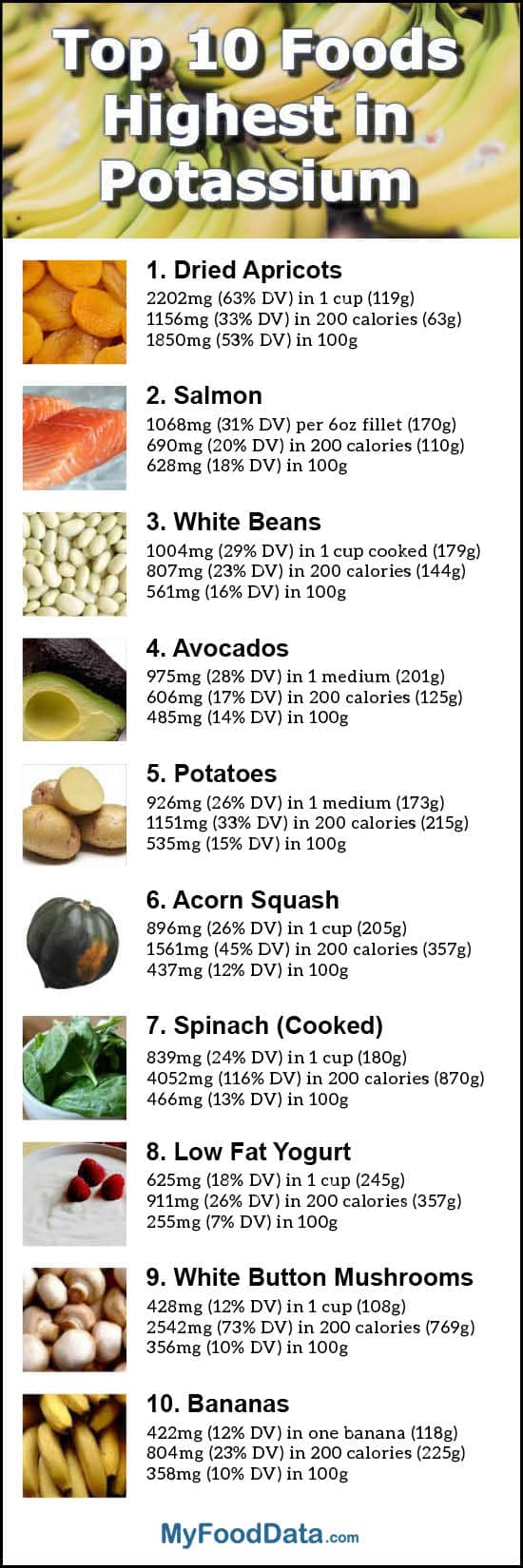 Top 10 Foods Highest in Potassium

1. Dried Apricots
2202mg (63% DV) in 1 cup (119g)
1156mg (33% DV) in 200 calories (63g)
1850mg (53% DV) in 100g

2. Salmon
1068mg (31% DV) per 6oz fillet (170g)
690mg (20% DV) in 200 calories (110g)
628mg (18% DV) in 100g

3. White Beans
1004mg (29% DV) in 1 cup cooked (179g)
807mg (23% DV) in 200 calories (144g)
561mg (16% DV) in 100g

4. Avocados
975mg (28% DV) in 1 medium (201g)
606mg (17% DV) in 200 calories (125g)
485mg (14% DV) in 100g

5. Potatoes
926mg (26% DV) in 1 medium (173g)
1151mg (33% DV) in 200 calories (215g)
535mg (15% DV) in 100g

6. Acorn Squash
896mg (26% DV) in 1 cup (205g)
1561mg (45% DV) in 200 calories (357g)
437mg (12% DV) in 100g

7. Spinach (Cooked)
839mg (24% DV) in 1 cup (180g)
4052mg (116% DV) in 200 calories (870g)
466mg (13% DV) in 100g

8. Low Fat Yogurt
625mg (18% DV) in 1 cup (245g)
911mg (26% DV) in 200 calories (357g)
255mg (7% DV) in 100g

9. White Button Mushrooms
428mg (12% DV) in 1 cup (108g)
2542mg (73% DV) in 200 calories (769g)
356mg (10% DV) in 100g

10. Bananas
422mg (12% DV) in one banana (118g)
804mg (23% DV) in 200 calories (225g)
358mg (10% DV) in 100g

MyFoodData.com