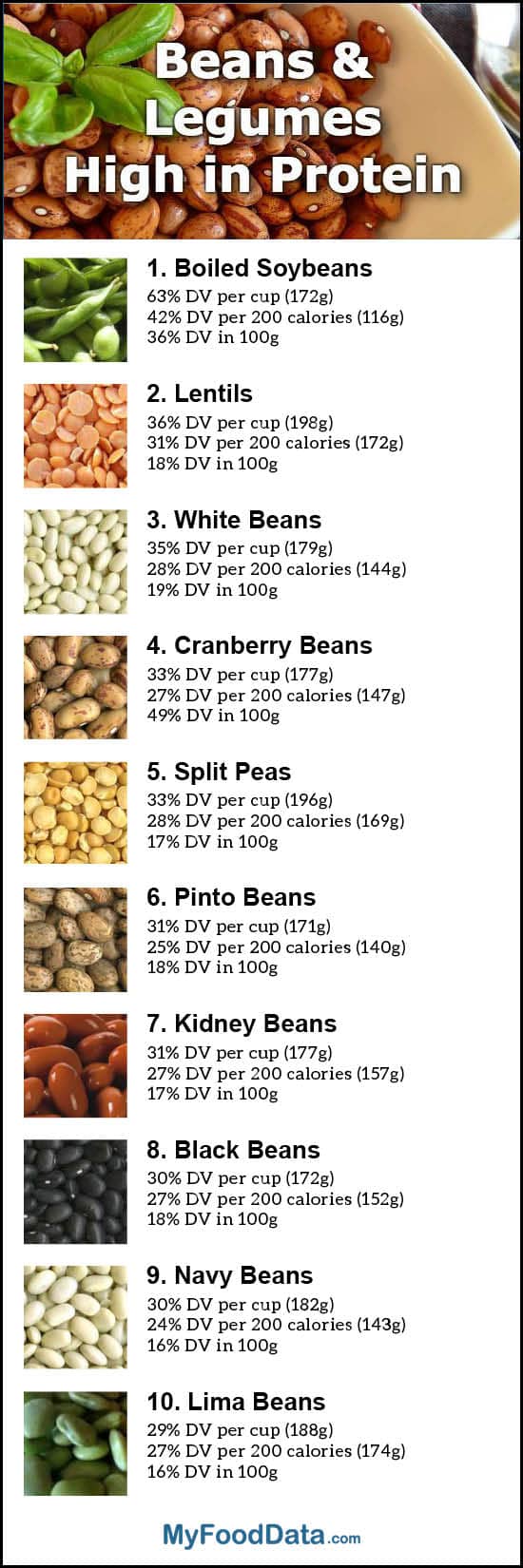 Beans & Legumes High in Protein

1. Boiled Soybeans
63% DV per cup (172g)
42% DV per 200 calories (116g)
36% DV in 100g

2. Lentils
36% DV per cup (198g)
31% DV per 200 calories (172g)
18% DV in 100g

3. White Beans
35% DV per cup (179g)
28% DV per 200 calories (144g)
19% DV in 100g

4. Cranberry Beans
33% DV per cup (177g)
27% DV per 200 calories (147g)
49% DV in 100g

5. Split Peas
33% DV per cup (196g)
28% DV per 200 calories (169g)
17% DV in 100g

6. Pinto Beans
31% DV per cup (171g)
25% DV per 200 calories (140g)
18% DV in 100g

7. Kidney Beans
31% DV per cup (177g)
27% DV per 200 calories (157g)
17% DV in 100g

8. Black Beans
30% DV per cup (172g)
27% DV per 200 calories (152g)
18% DV in 100g

9. Navy Beans
30% DV per cup (182g)
24% DV per 200 calories (143g)
16% DV in 100g

10. Lima Beans
29% DV per cup (188g)
27% DV per 200 calories (174g)
16% DV in 100g

MyFoodData.com