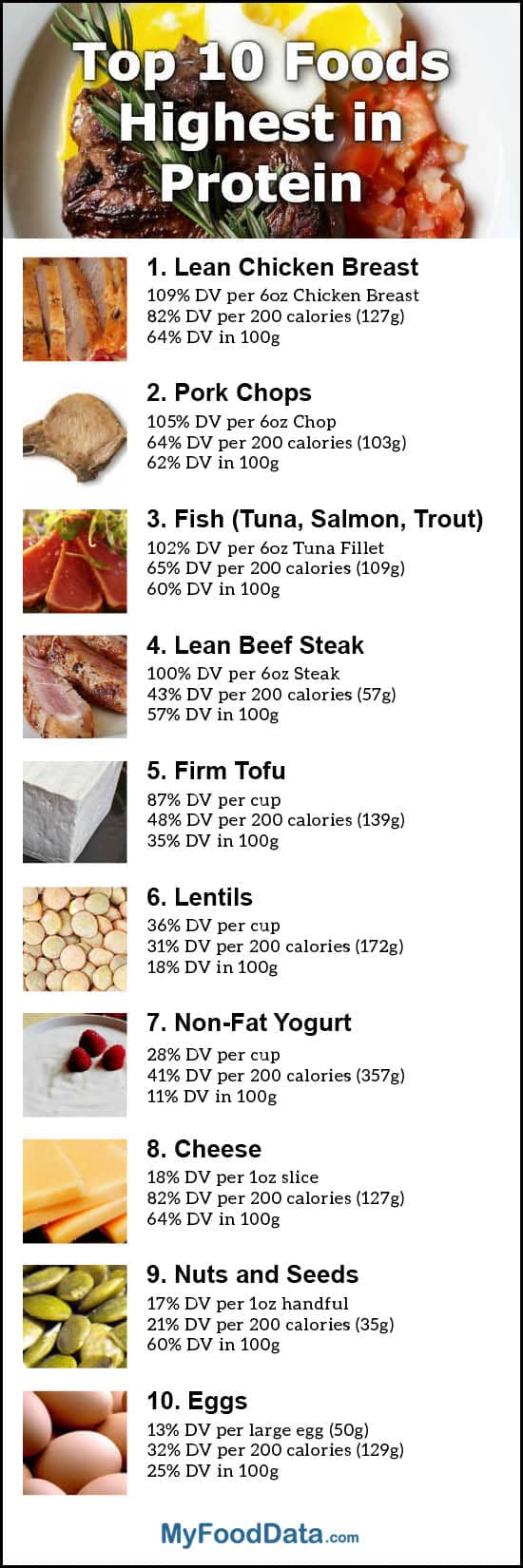 Top 10 Foods Highest in Protein

1. Lean Chicken Breast
109% DV per 6oz Chicken Breast
82% DV per 200 calories (127g)
64% DV in 100g

2. Pork Chops
105% DV per 6oz Chop
64% DV per 200 calories (103g)
62% DV in 100g

3. Fish (Tuna, Salmon, Trout)
102% DV per 6oz Tuna Fillet
65% DV per 200 calories (109g)
60% DV in 100g

4. Lean Beef Steak
100% DV per 6oz Steak
43% DV per 200 calories (57g)
57% DV in 100g

5. Firm Tofu
87% DV per cup
48% DV per 200 calories (139g)
35% DV in 100g

6. Lentils
36% DV per cup
31% DV per 200 calories (172g)
18% DV in 100g

7. Non-Fat Yogurt
28% DV per cup
41% DV per 200 calories (357g)
11% DV in 100g

8. Cheese
18% DV per 1oz slice
82% DV per 200 calories (127g)
64% DV in 100g

9. Nuts and Seeds
17% DV per 1oz handful
21% DV per 200 calories (35g)
60% DV in 100g

10. Eggs
13% DV per large egg (50g)
32% DV per 200 calories (129g)
25% DV in 100g

MyFoodData.com