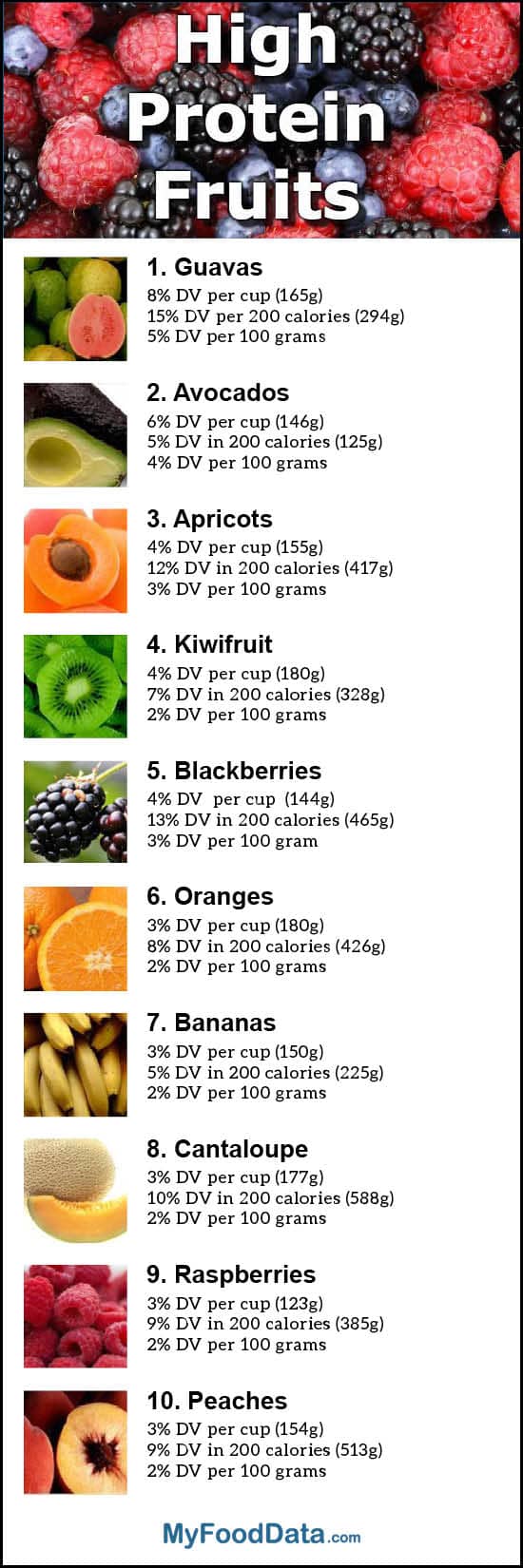 High Protein Fruits

1. Guavas
8% DV per cup (165g)
15% DV per 200 calories (294g)
5% DV per 100 grams

2. Avocados
6% DV per cup (146g)
5% DV in 200 calories (125g)
4% DV per 100 grams

3. Apricots
4% DV per cup (155g)
12% DV in 200 calories (417g)
3% DV per 100 grams

4. Kiwifruit
4% DV per cup (180g)
7% DV in 200 calories (328g)
2% DV per 100 grams

5. Blackberries
4% DV per cup (144g)
13% DV in 200 calories (465g)
3% DV per 100 gram

6. Oranges
3% DV per cup (180g)
8% DV in 200 calories (426g)
2% DV per 100 grams

7. Bananas
3% DV per cup (150g)
5% DV in 200 calories (225g)
2% DV per 100 grams

8. Cantaloupe
3% DV per cup (177g)
10% DV in 200 calories (588g)
2% DV per 100 grams

9. Raspberries
3% DV per cup (123g)
9% DV in 200 calories (385g)
2% DV per 100 grams

10. Peaches
3% DV per cup (154g)
9% DV in 200 calories (513g)
2% DV per 100 grams

MyFoodData.com