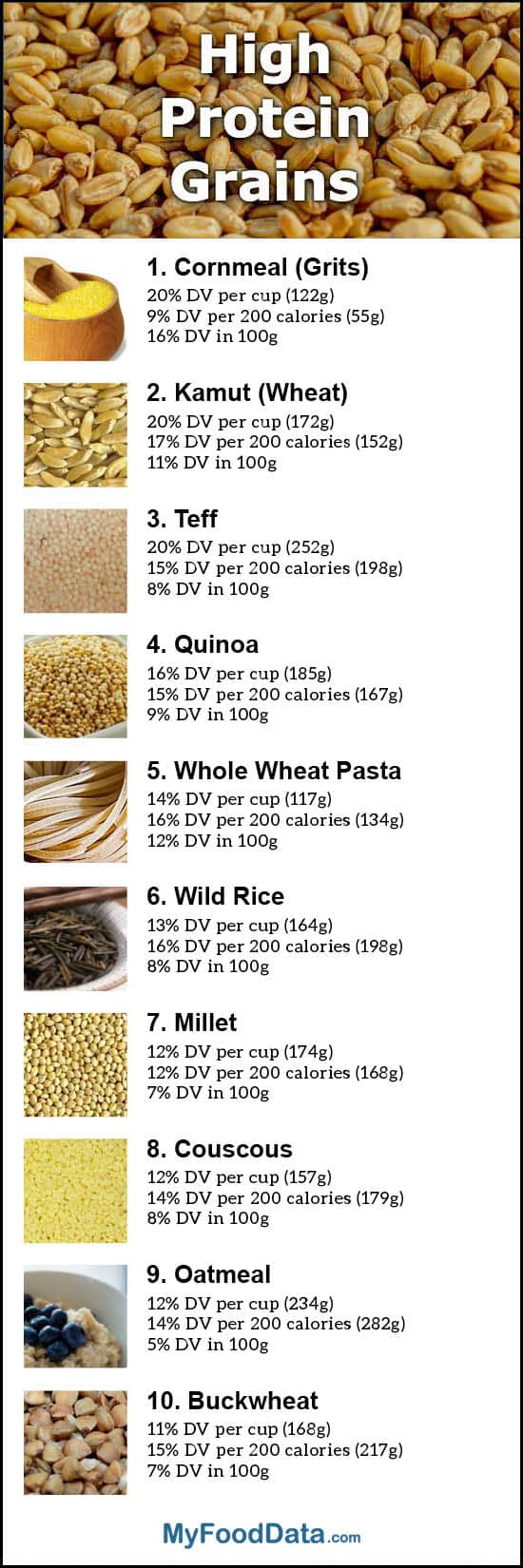 High Protein Grains

1. Cornmeal (Grits)
20% DV per cup (122g)
9% DV per 200 calories (55g)
16% DV in 100g

2. Kamut (Wheat)
20% DV per cup (172g)
17% DV per 200 calories (152g)
11% DV in 100g

3. Teff
20% DV per cup (252g)
15% DV per 200 calories (198g)
8% DV in 100g

4. Quinoa
16% DV per cup (185g)
15% DV per 200 calories (167g)
9% DV in 100g

5. Whole Wheat Pasta
14% DV per cup (117g)
16% DV per 200 calories (134g)
12% DV in 100g

6. Wild Rice
13% DV per cup (164g)
16% DV per 200 calories (198g)
8% DV in 100g

7. Millet
12% DV per cup (174g)
12% DV per 200 calories (168g)
7% DV in 100g

8. Couscous
12% DV per cup (157g)
14% DV per 200 calories (179g)
8% DV in 100g

9. Oatmeal
12% DV per cup (234g)
14% DV per 200 calories (282g)
5% DV in 100g

10. Buckwheat
11% DV per cup (168g)
15% DV per 200 calories (217g)
7% DV in 100g

MyFoodData.com