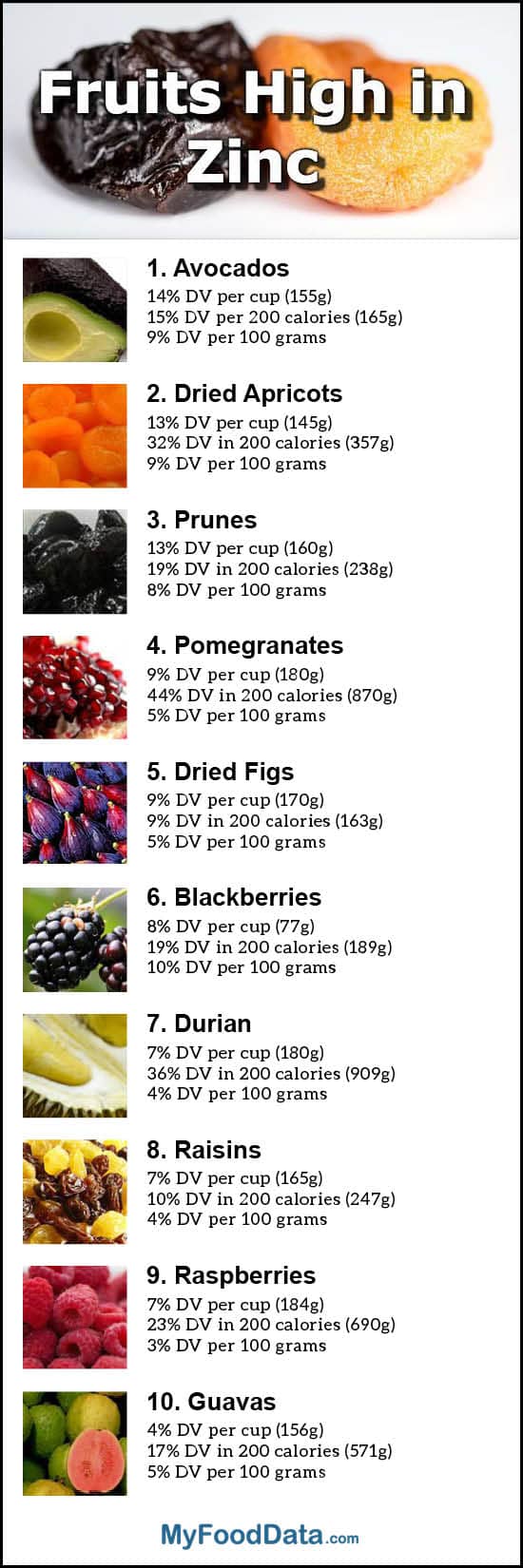 Fruits High in Zinc

1. Avocados
14% DV per cup (155g)
15% DV per 200 calories (165g)
9% DV per 100 grams

2. Dried Apricots
13% DV per cup (145g)
32% DV in 200 calories (357g)
9% DV per 100 grams

3. Prunes
13% DV per cup (160g)
19% DV in 200 calories (238g)
8% DV per 100 grams

4. Pomegranates
9% DV per cup (180g)
44% DV in 200 calories (870g)
5% DV per 100 grams

5. Dried Figs
9% DV per cup (170g)
9% DV in 200 calories (163g)
5% DV per 100 grams

6. Blackberries
8% DV per cup (77g)
19% DV in 200 calories (189g)
10% DV per 100 grams

7. Durian
7% DV per cup (180g)
36% DV in 200 calories (909g)
4% DV per 100 grams

8. Raisins
7% DV per cup (165g)
10% DV in 200 calories (247g)
4% DV per 100 grams

9. Raspberries
7% DV per cup (184g)
23% DV in 200 calories (690g)
3% DV per 100 grams

10. Guavas
4% DV per cup (156g)
17% DV in 200 calories (571g)
5% DV per 100 grams

MyFoodData.com