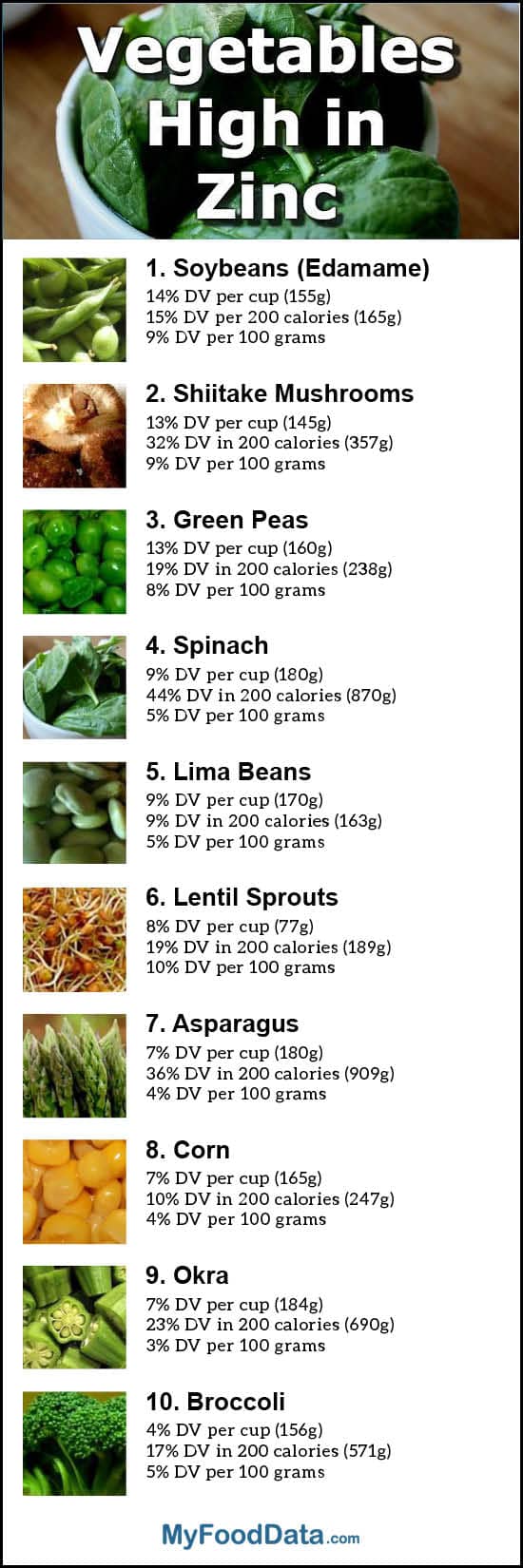 Vegetables High in Zinc

1. Soybeans (Edamame)
14% DV per cup (155g)
15% DV per 200 calories (165g)
9% DV per 100 grams

2. Shiitake Mushrooms
13% DV per cup (145g)
32% DV in 200 calories (357g)
9% DV per 100 grams

3. Green Peas
13% DV per cup (160g)
19% DV in 200 calories (238g)
8% DV per 100 grams

4. Spinach
9% DV per cup (180g)
44% DV in 200 calories (870g)
5% DV per 100 grams

5. Lima Beans
9% DV per cup (170g)
9% DV in 200 calories (163g)
5% DV per 100 grams

6. Lentil Sprouts
8% DV per cup (77g)
19% DV in 200 calories (189g)
10% DV per 100 grams

7. Asparagus
7% DV per cup (180g)
36% DV in 200 calories (909g)
4% DV per 100 grams

8. Corn
7% DV per cup (165g)
10% DV in 200 calories (247g)
4% DV per 100 grams

9. Okra
7% DV per cup (184g)
23% DV in 200 calories (690g)
3% DV per 100 grams

10. Broccoli
4% DV per cup (156g)
17% DV in 200 calories (571g)
5% DV per 100 grams

MyFoodData.com