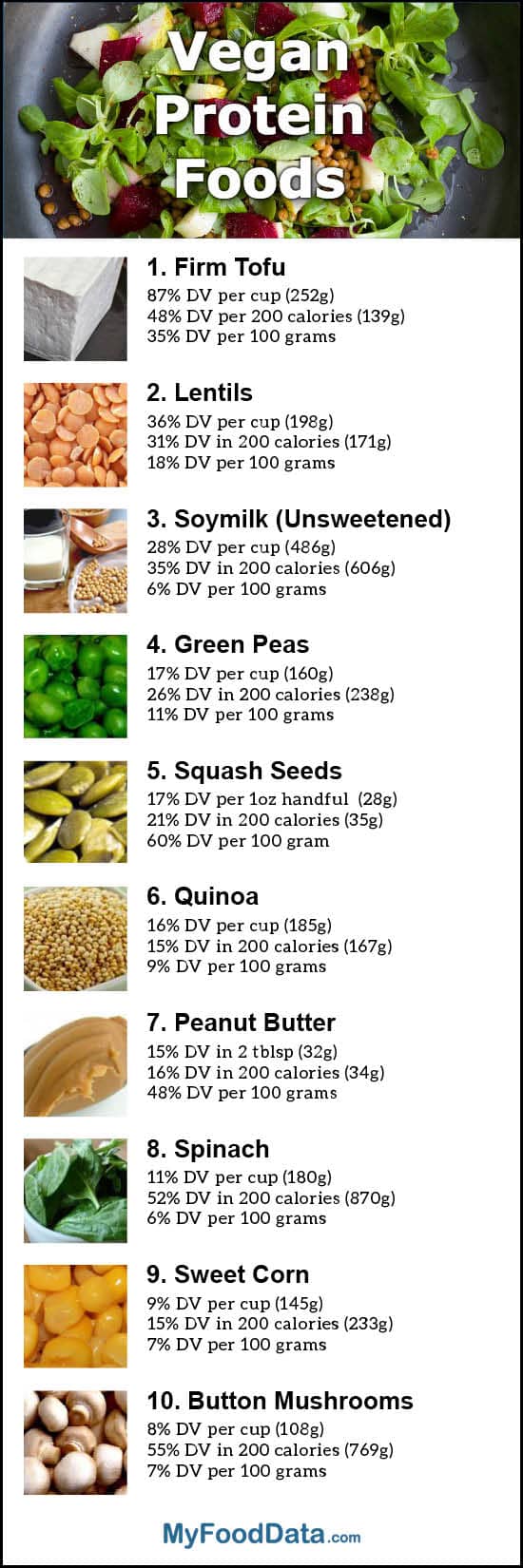 Vegan Protein Foods

1. Firm Tofu
87% DV per cup (252g)
48% DV per 200 calories (139g)
35% DV per 100 grams

2. Lentils
36% DV per cup (198g)
31% DV in 200 calories (171g)
18% DV per 100 grams

3. Soymilk (Unsweetened)
28% DV per cup (486g)
35% DV in 200 calories (606g)
6% DV per 100 grams

4. Green Peas
17% DV per cup (160g)
26% DV in 200 calories (238g)
11% DV per 100 grams

5. Squash Seeds
17% DV per 1oz handful (28g)
21% DV in 200 calories (35g)
60% DV per 100 gram

6. Quinoa
16% DV per cup (185g)
15% DV in 200 calories (167g)
9% DV per 100 grams

7. Peanut Butter
15% DV in 2 tblsp (32g)
16% DV in 200 calories (34g)
48% DV per 100 grams

8. Spinach
11% DV per cup (180g)
52% DV in 200 calories (870g)
6% DV per 100 grams

9. Sweet Corn
9% DV per cup (145g)
15% DV in 200 calories (233g)
7% DV per 100 grams

10. Button Mushrooms
8% DV per cup (108g)
55% DV in 200 calories (769g)
7% DV per 100 grams

MyFoodData.com