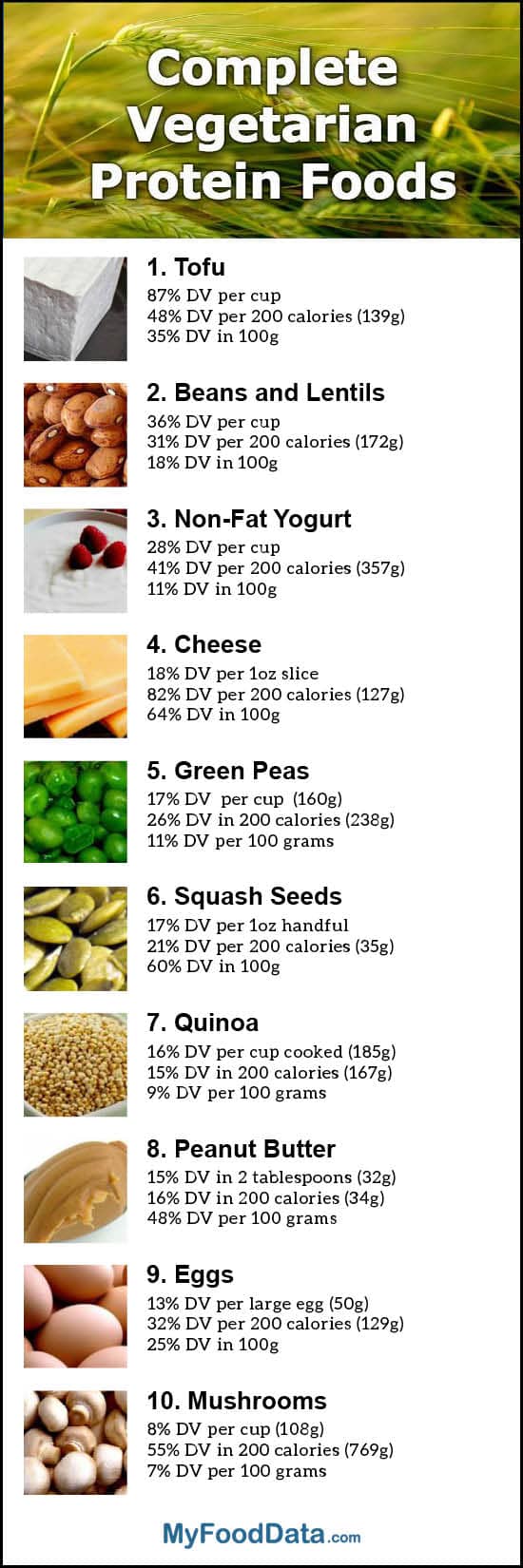 Complete Vegetarian Protein Foods

1. Tofu
87% DV per cup
48% DV per 200 calories (139g)
35% DV in 100g

2. Beans and Lentils
36% DV per cup
31% DV per 200 calories (172g)
18% DV in 100g

3. Non-Fat Yogurt
28% DV per cup
41% DV per 200 calories (357g)
11% DV in 100g

4. Cheese
18% DV per 1oz slice
82% DV per 200 calories (127g)
64% DV in 100g

5. Green Peas
17% DV per cup (160g)
26% DV in 200 calories (238g)
11% DV per 100 grams

6. Squash Seeds
17% DV per 1oz handful
21% DV per 200 calories (35g)
60% DV in 100g

7. Quinoa
16% DV per cup cooked (185g)
15% DV in 200 calories (167g)
9% DV per 100 grams

8. Peanut Butter
15% DV in 2 tablespoons (32g)
16% DV in 200 calories (34g)
48% DV per 100 grams

9. Eggs
13% DV per large egg (50g)
32% DV per 200 calories (129g)
25% DV in 100g

10. Mushrooms
8% DV per cup (108g)
55% DV in 200 calories (769g)
7% DV per 100 grams

MyFoodData.com