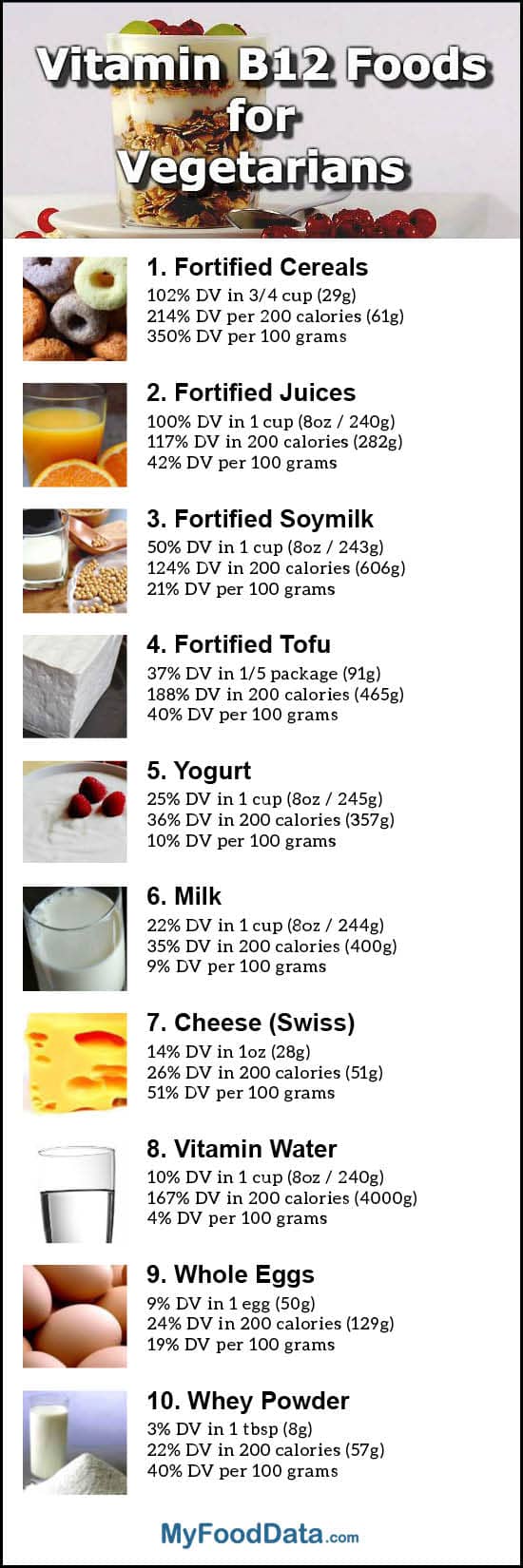 Vitamin B12 Foods for Vegetarians

1. Fortified Cereals
102% DV in 3/4 cup (29g)
214% DV per 200 calories (61g)
350% DV per 100 grams

2. Fortified Juices
100% DV in 1 cup (8oz / 240g)
117% DV in 200 calories (282g)
42% DV per 100 grams

3. Fortified Soymilk
50% DV in 1 cup (8oz / 243g)
124% DV in 200 calories (606g)
21% DV per 100 grams

4. Fortified Tofu
37% DV in 1/5 package (91g)
188% DV in 200 calories (465g)
40% DV per 100 grams

5. Yogurt
25% DV in 1 cup (8oz / 245g)
36% DV in 200 calories (357g)
10% DV per 100 grams

6. Milk
22% DV in 1 cup (8oz / 244g)
35% DV in 200 calories (400g)
9% DV per 100 grams

7. Cheese (Swiss)
14% DV in 1oz (28g)
26% DV in 200 calories (51g)
51% DV per 100 grams

8. Vitamin Water
10% DV in 1 cup (8oz / 240g)
167% DV in 200 calories (4000g)
4% DV per 100 grams

9. Whole Eggs
9% DV in 1 egg (50g)
24% DV in 200 calories (129g)
19% DV per 100 grams

10. Whey Powder
3% DV in 1 tbsp (8g)
22% DV in 200 calories (57g)
40% DV per 100 grams

MyFoodData.com