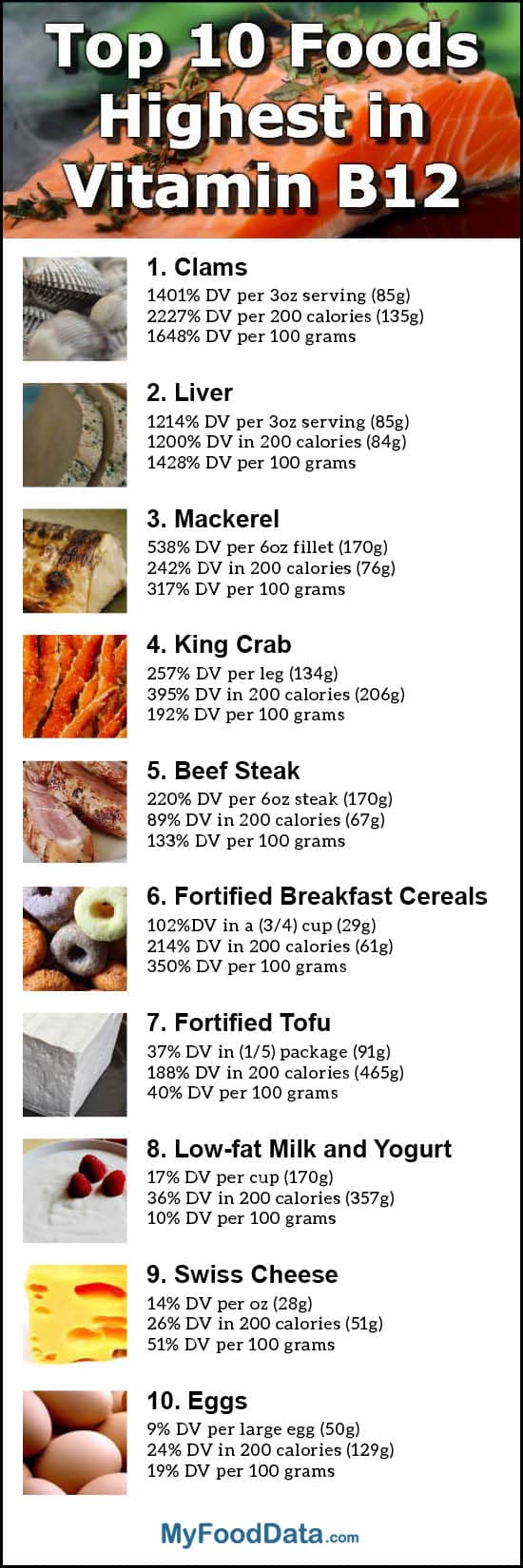 Top 10 Foods Highest in Vitamin B12

1. Clams
1401% DV per 3oz serving (85g)
2227% DV per 200 calories (135g)
1648% DV per 100 grams

2. Liver
1214% DV per 3oz serving (85g)
1200% DV in 200 calories (84g)
1428% DV per 100 grams

3. Mackerel
538% DV per 6oz fillet (170g)
242% DV in 200 calories (76g)
317% DV per 100 grams

4. King Crab
257% DV per leg (134g)
395% DV in 200 calories (206g)
192% DV per 100 grams

5. Beef Steak
220% DV per 6oz steak (170g)
89% DV in 200 calories (67g)
133% DV per 100 grams

6. Fortified Breakfast Cereals
102%DV in a (3/4) cup (29g)
214% DV in 200 calories (61g)
350% DV per 100 grams

7. Fortified Tofu
37% DV in (1/5) package (91g)
188% DV in 200 calories (465g)
40% DV per 100 grams

8. Low-fat Milk and Yogurt
17% DV per cup (170g)
36% DV in 200 calories (357g)
10% DV per 100 grams

9. Swiss Cheese
14% DV per oz (28g)
26% DV in 200 calories (51g)
51% DV per 100 grams

10. Eggs
9% DV per large egg (50g)
24% DV in 200 calories (129g)
19% DV per 100 grams

MyFoodData.com