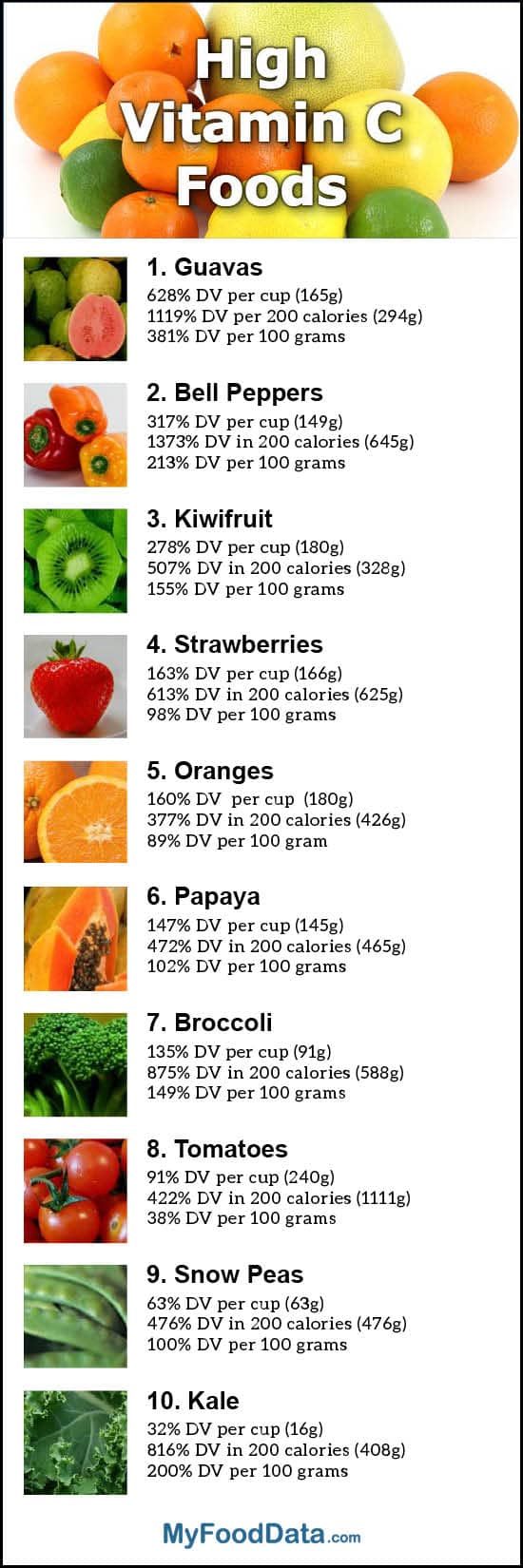 High Vitamin C Foods

1. Guavas
628% DV per cup (165g)
1119% DV per 200 calories (294g)
381% DV per 100 grams

2. Bell Peppers
317% DV per cup (149g)
1373% DV in 200 calories (645g)
213% DV per 100 grams

3. Kiwifruit
278% DV per cup (180g)
507% DV in 200 calories (328g)
155% DV per 100 grams

4. Strawberries
163% DV per cup (166g)
613% DV in 200 calories (625g)
98% DV per 100 grams

5. Oranges
160% DV per cup (180g)
377% DV in 200 calories (426g)
89% DV per 100 gram

6. Papaya
147% DV per cup (145g)
472% DV in 200 calories (465g)
102% DV per 100 grams

7. Broccoli
135% DV per cup (91g)
875% DV in 200 calories (588g)
149% DV per 100 grams

8. Tomatoes
91% DV per cup (240g)
422% DV in 200 calories (1111g)
38% DV per 100 grams

9. Snow Peas
63% DV per cup (63g)
476% DV in 200 calories (476g)
100% DV per 100 grams

10. Kale
32% DV per cup (16g)
816% DV in 200 calories (408g)
200% DV per 100 grams

MyFoodData.com